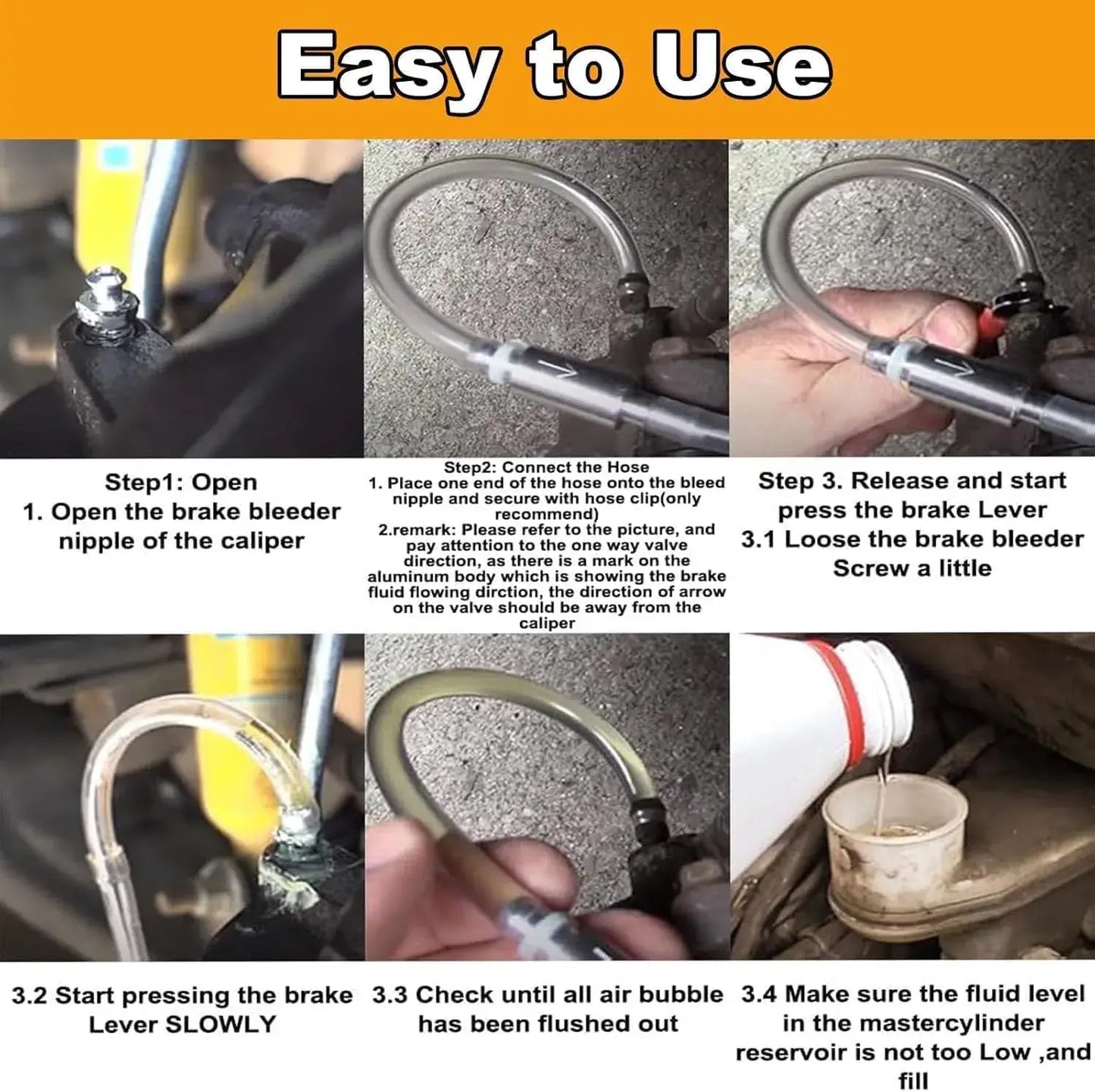 Easy to Use

Step1: Open
1. Open the brake bleeder nipple of the caliper

Step2: Connect the Hose
1. Place one end of the hose onto the bleed nipple and secure with hose clip(only recommend)
2.remark: Please refer to the picture, and pay attention to the one way valve direction, as there is a mark on the aluminum body which is showing the brake fluid flowing dirction, the direction of arrow on the valve should be away from the caliper

Step 3. Release and start press the brake Lever
3.1 Loose the brake bleeder Screw a little

3.2 Start pressing the brake Lever SLOWLY

3.3 Check until all air bubble has been flushed out

3.4 Make sure the fluid level in the mastercylinder reservoir is not too Low ,and fill