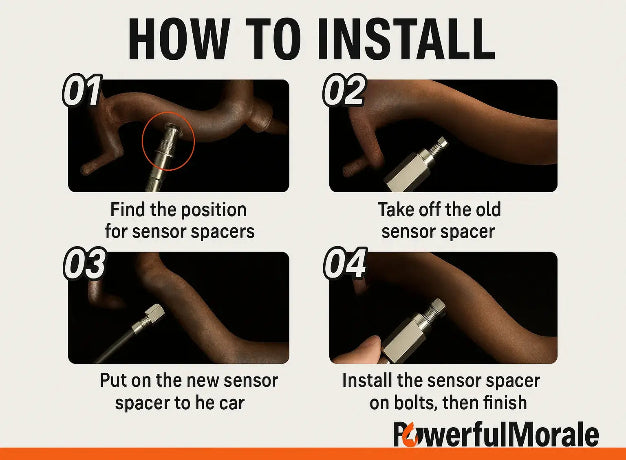 HOW TO INSTALL

01

Find the position for sensor spacers

02

Take off the old sensor spacer

03

Put on the new sensor spacer to he car

04

Install the sensor spacer on bolts, then finish

PowerfulMorale