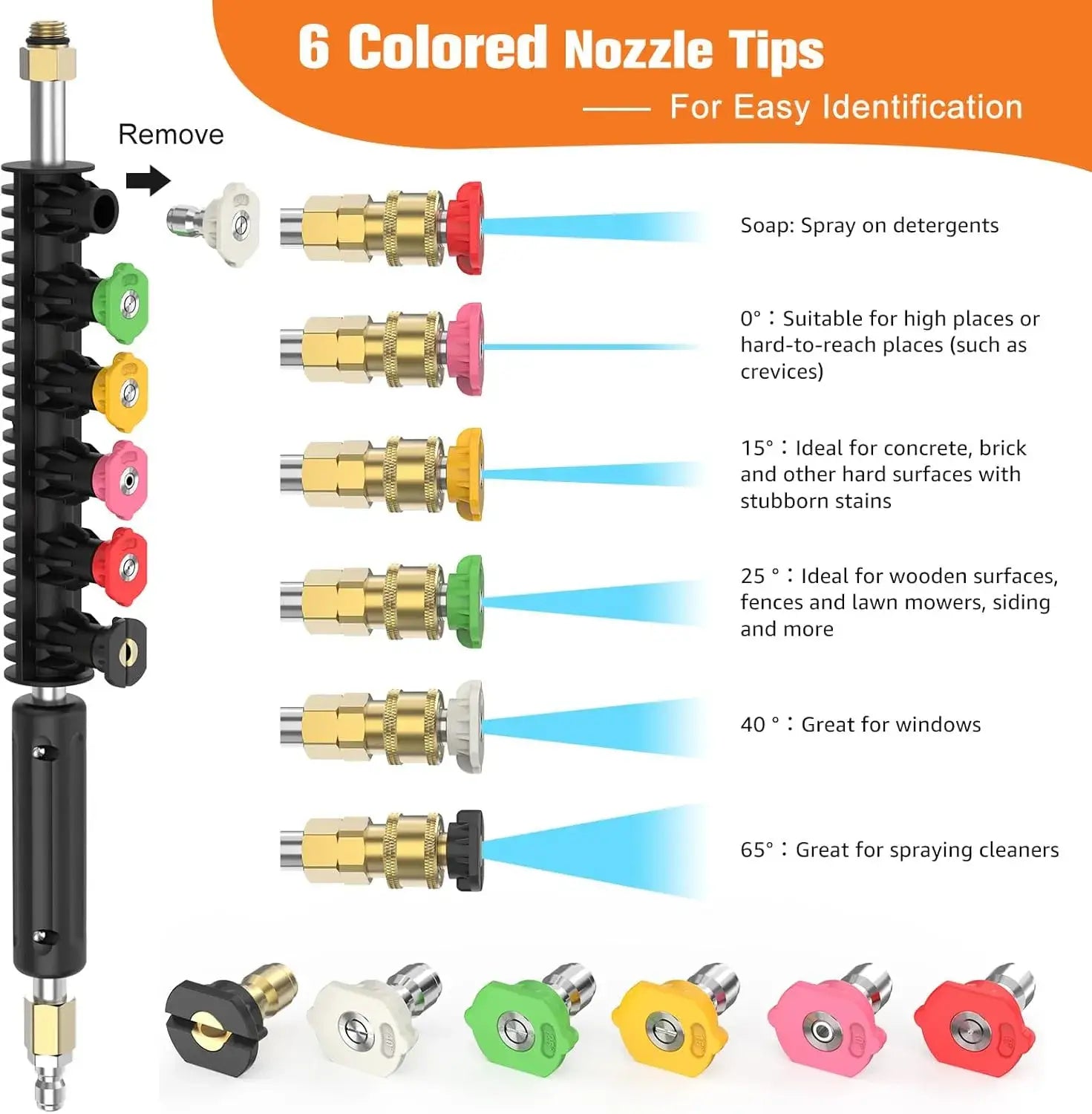 6 Colored Nozzle Tips

For Easy Identification

Remove

Soap: Spray on detergents

0°：Suitable for high places or hard-to-reach places (such as crevices)

15°：Ideal for concrete, brick and other hard surfaces with stubborn stains

25 °：Ideal for wooden surfaces, fences and lawn mowers, siding and more

40 °：Great for windows

65°：Great for spraying cleaners