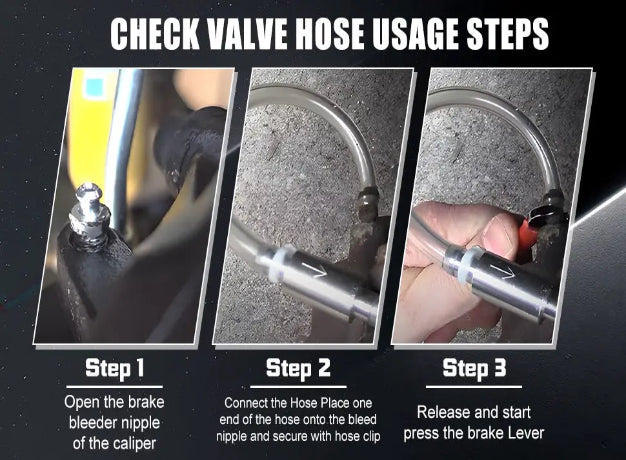 CHECK VALVE HOSE USAGE STEPS

Step 1

Open the brake bleeder nipple of the caliper

Step 2

Connect the Hose Place one end of the hose onto the bleed nipple and secure with hose clip

Step 3

Release and start press the brake Lever